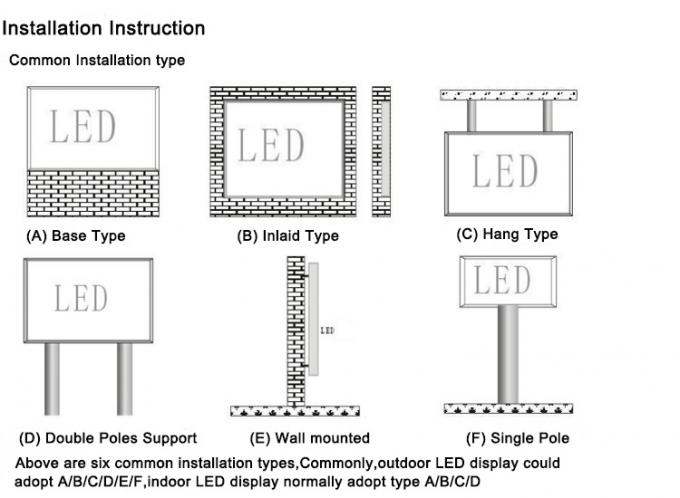 Installation Instruction

Common Installation type

LED

(A) Base Type

LED

(B) Inlaid Type

LED

(C) Hang Type

LED

(D) Double Poles Support

LED

(E) Wall mounted

LED

(F) Single Pole

Above are six common installation types,Commonly,outdoor LED display could adopt A/B/C/D/E/F,indoor LED display normally adopt type A/B/C/D